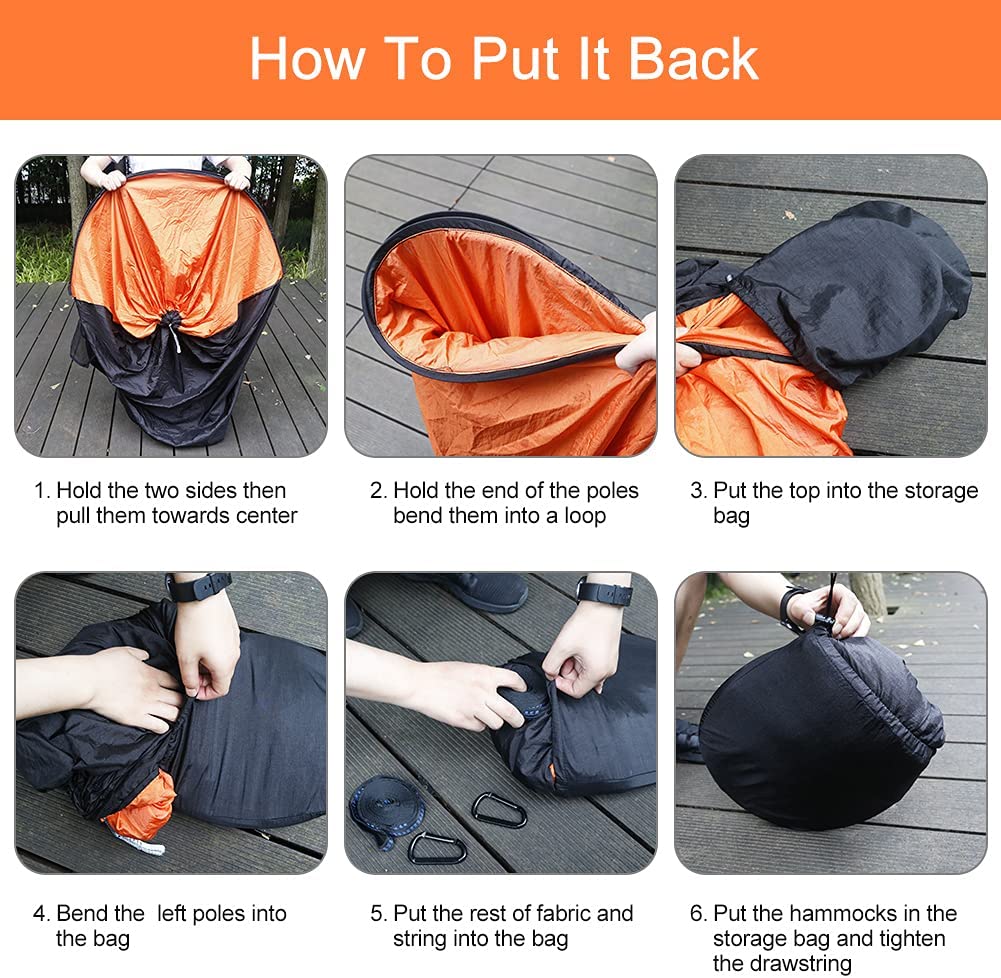 How To Put It Back

1. Hold the two sides then pull them towards center

2. Hold the end of the poles bend them into a loop

3. Put the top into the storage bag

4. Bend the left poles into the bag

5. Put the rest of fabric and string into the bag

6. Put the hammocks in the storage bag and tighten the drawstring